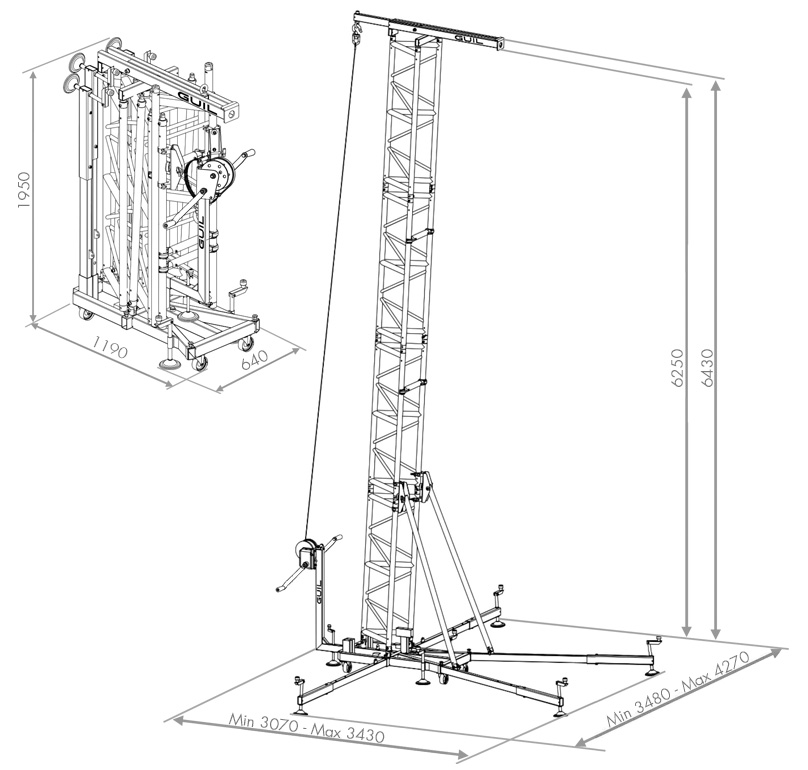 1950

GUIL

GUIL

1190

640

GUIL

6250

6430

GUIL

Min 3070 - Max 3430

Min 3480 - Max 4270